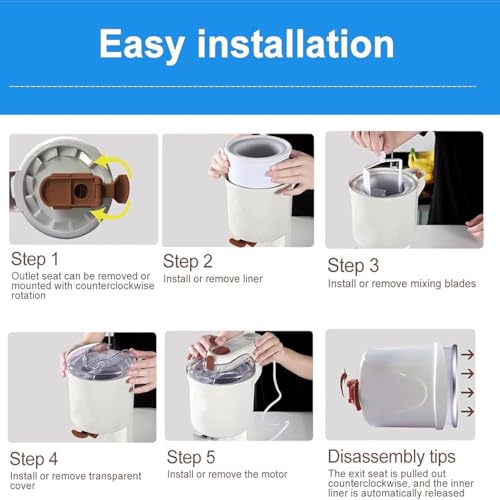 Easy installation

Step 1
Outlet seat can be removed or mounted with counterclockwise rotation

Step 2
Install or remove liner

Step 3
Install or remove mixing blades

Step 4
Install or remove transparent cover

Step 5
Install or remove the motor

Disassembly tips
The exit seat is pulled out counterclockwise, and the inner liner is automatically released