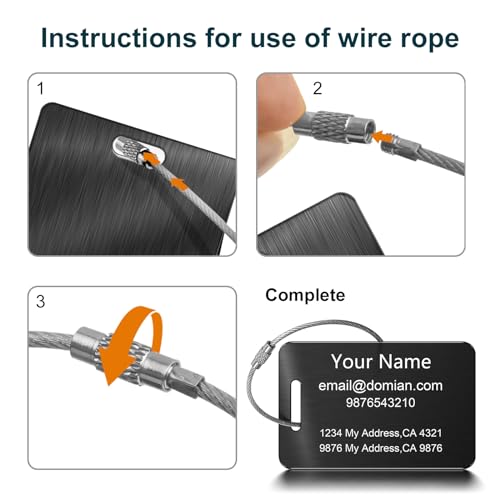 Instructions for use of wire rope

1

2

3

Complete

Your Name
email@domian.com
9876543210

1234 My Address,CA 4321
9876 My Address,CA 9876