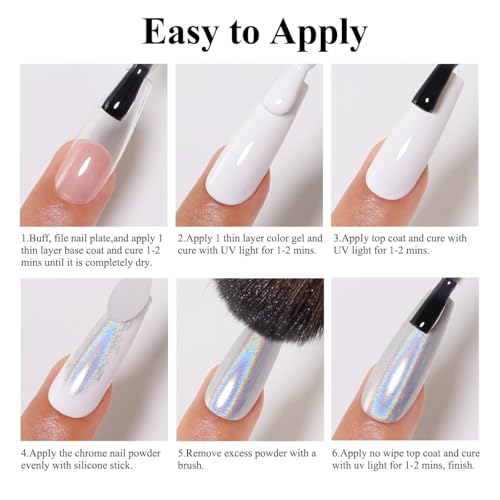 Easy to Apply

1.Buff, file nail plate,and apply 1 thin layer base coat and cure 1-2 mins until it is completely dry.

2.Apply 1 thin layer color gel and cure with UV light for 1-2 mins.

3.Apply top coat and cure with UV light for 1-2 mins.

4.Apply the chrome nail powder evenly with silicone stick.

5.Remove excess powder with a brush.

6.Apply no wipe top coat and cure with uv light for 1-2 mins, finish.