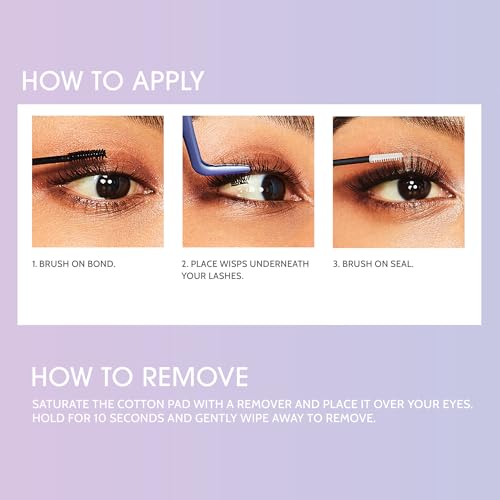 HOW TO APPLY

1. BRUSH ON BOND.

2. PLACE WISPS UNDERNEATH YOUR LASHES.

3. BRUSH ON SEAL.

HOW TO REMOVE

SATURATE THE COTTON PAD WITH A REMOVER AND PLACE IT OVER YOUR EYES. HOLD FOR 10 SECONDS AND GENTLY WIPE AWAY TO REMOVE.