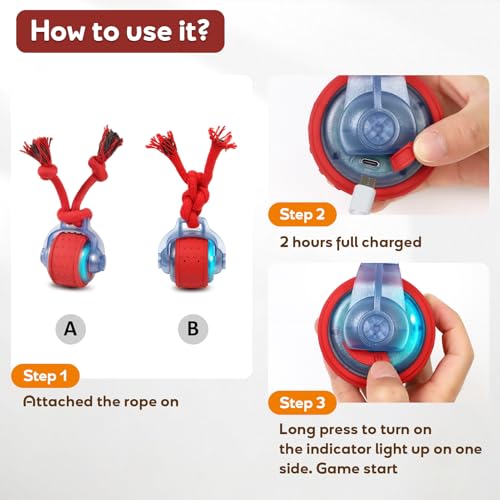 How to use it?

A

B

Step 1

Attached the rope on

Step 2

2 hours full charged

Step 3

Long press to turn on the indicator light up on one side. Game start