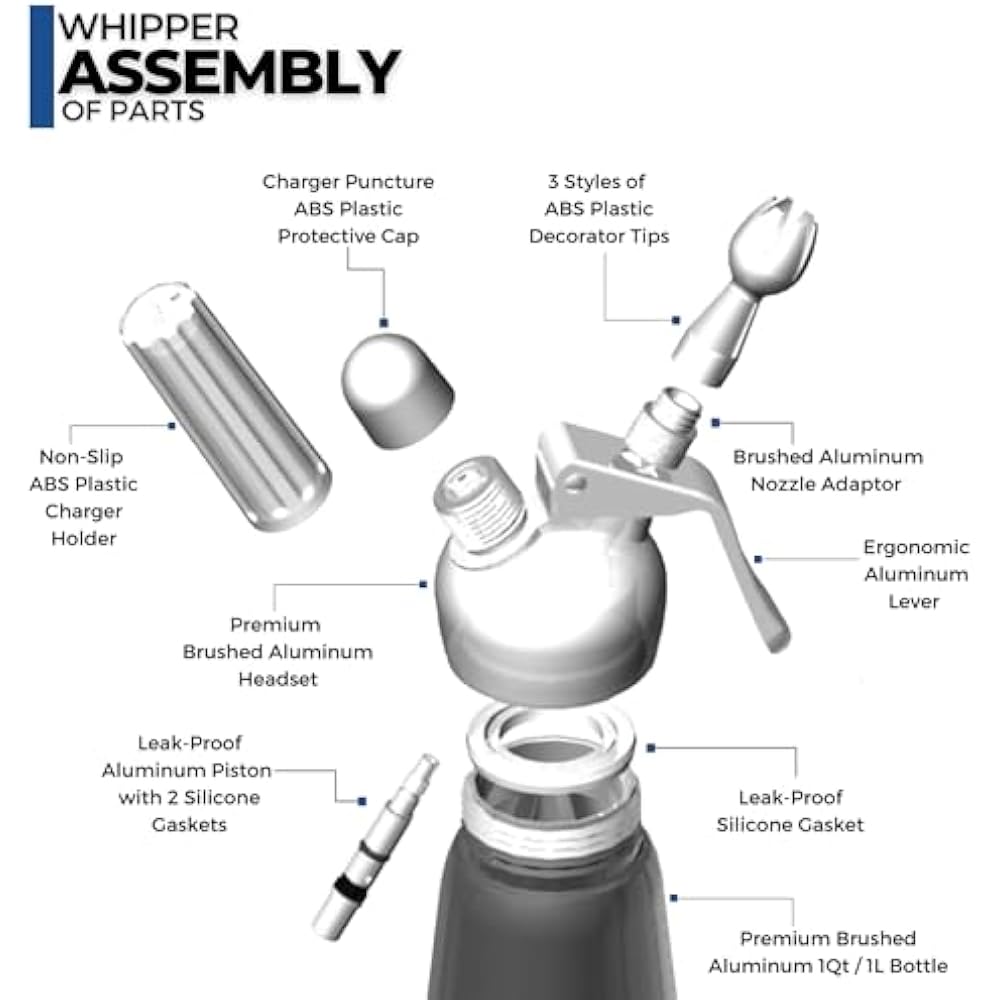 WHIPPER
ASSEMBLY
OF PARTS

Charger Puncture ABS Plastic Protective Cap

3 Styles of ABS Plastic Decorator Tips

Non-Slip ABS Plastic Charger Holder

Brushed Aluminum Nozzle Adaptor

Ergonomic Aluminum Lever

Premium Brushed Aluminum Headset

Leak-Proof Aluminum Piston with 2 Silicone Gaskets

Leak-Proof Silicone Gasket

Premium Brushed Aluminum 1Qt / 1L Bottle