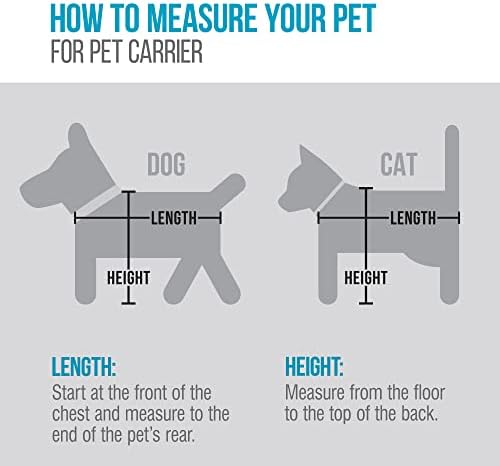 HOW TO MEASURE YOUR PET
FOR PET CARRIER

DOG

LENGTH

HEIGHT

CAT

LENGTH

HEIGHT

LENGTH:
Start at the front of the chest and measure to the end of the pet's rear.

HEIGHT:
Measure from the floor to the top of the back.