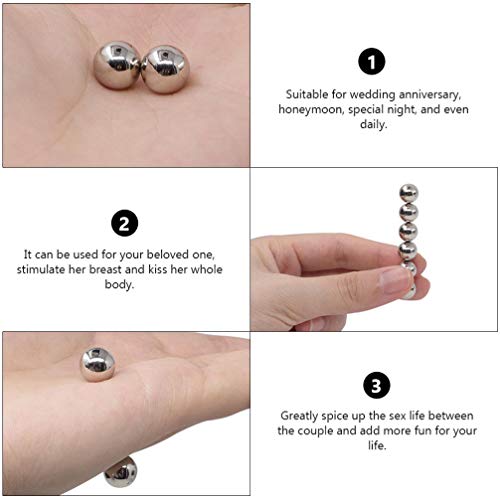 1

Suitable for wedding anniversary, honeymoon, special night, and even daily.

2

It can be used for your beloved one, stimulate her breast and kiss her whole body.

3

Greatly spice up the sex life between the couple and add more fun for your life.