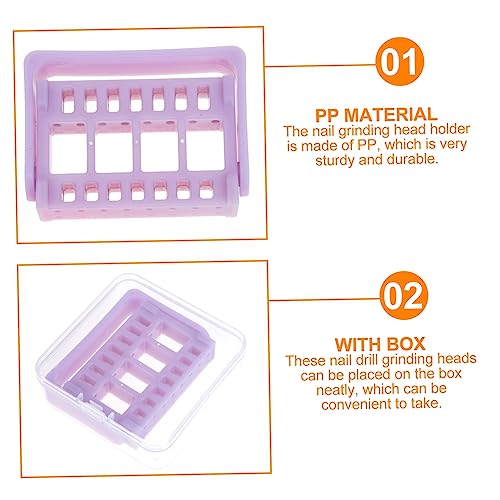 01

PP MATERIAL
The nail grinding head holder is made of PP, which is very sturdy and durable.

02

WITH BOX
These nail drill grinding heads can be placed on the box neatly, which can be convenient to take.