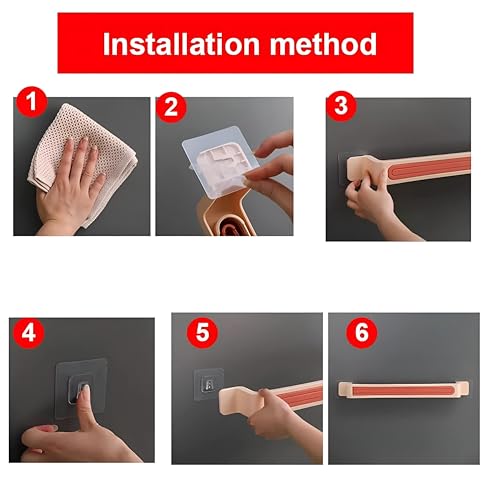 Installation method

1

2

3

4

5

6