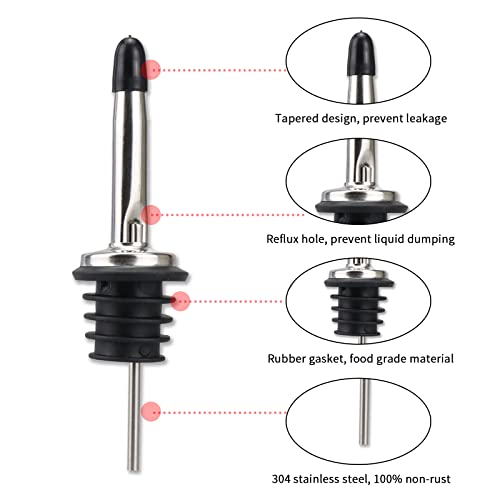 Tapered design, prevent leakage

Reflux hole, prevent liquid dumping

Rubber gasket, food grade material

304 stainless steel, 100% non-rust