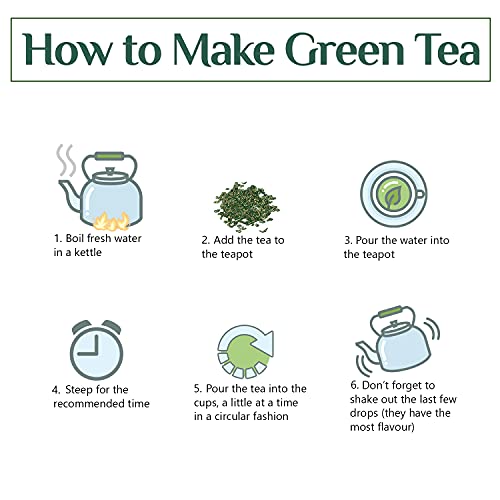 How to Make Green Tea

1. Boil fresh water in a kettle

2. Add the tea to the teapot

3. Pour the water into the teapot

4. Steep for the recommended time

5. Pour the tea into the cups, a little at a time in a circular fashion

6. Don't forget to shake out the last few drops (they have the most flavour)