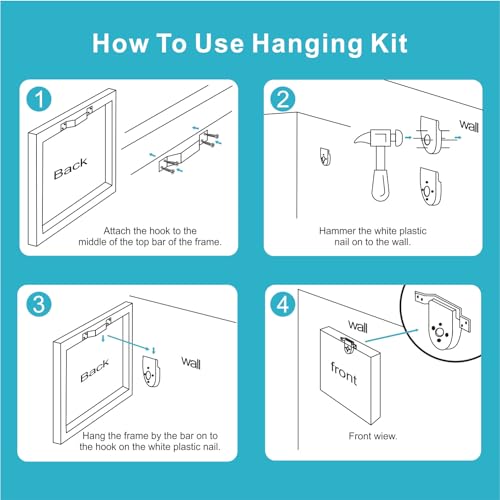 How To Use Hanging Kit

1

Back

Attach the hook to the middle of the top bar of the frame.

2

wall

Hammer the white plastic nail on to the wall.

3

Back

wall

Hang the frame by the bar on to the hook on the white plastic nail.

4

wall

front

Front wiew.