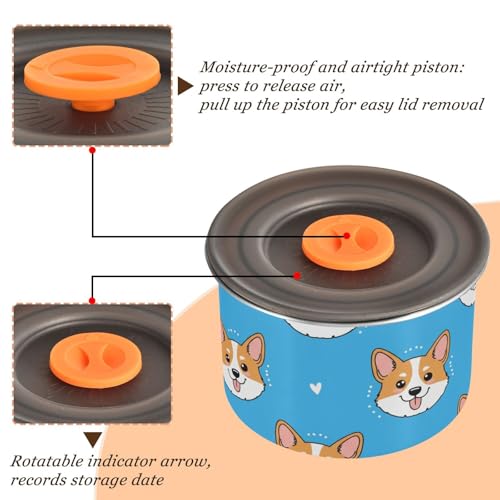 Moisture-proof and airtight piston:
press to release air,
pull up the piston for easy lid removal

Rotatable indicator arrow,
records storage date