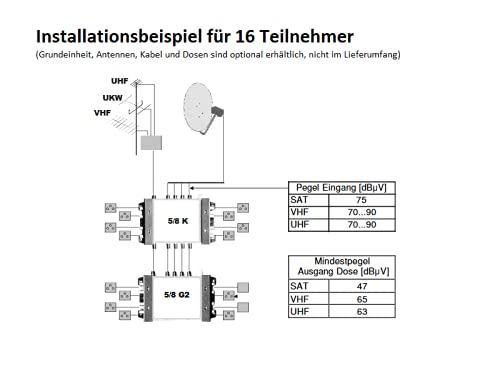 Installationsbeispiel für 16 Teilnehmer
(Grundeinheit, Antennen, Kabel und Dosen sind optional erhältlich, nicht im Lieferumfang)

UHF
UKW
VHF

5/8 K

5/8 G2

| Pegel Eingang [dBµV] | |
|---|---|
| SAT | 75 |
| VHF | 70...90 |
| UHF | 70...90 |

| Mindestpegel Ausgang Dose [dBµV] | |
|---|---|
| SAT | 47 |
| VHF | 65 |
| UHF | 63 |