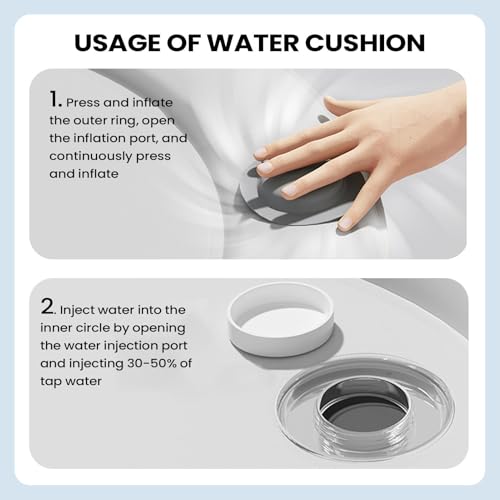 USAGE OF WATER CUSHION

1. Press and inflate the outer ring, open the inflation port, and continuously press and inflate

2. Inject water into the inner circle by opening the water injection port and injecting 30-50% of tap water