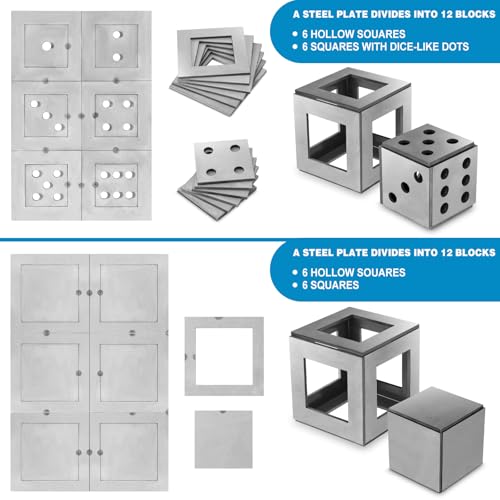 A STEEL PLATE DIVIDES INTO 12 BLOCKS

• 6 HOLLOW SOUARES
• 6 SQUARES WITH DICE-LIKE DOTS

A STEEL PLATE DIVIDES INTO 12 BLOCKS

• 6 HOLLOW SOUARES
• 6 SQUARES