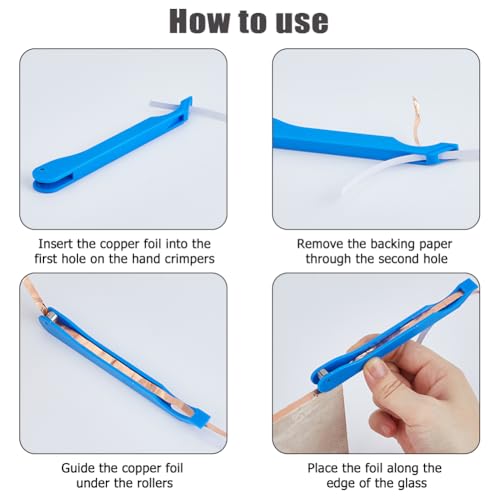 How to use

Insert the copper foil into the first hole on the hand crimpers

Remove the backing paper through the second hole

Guide the copper foil under the rollers

Place the foil along the edge of the glass