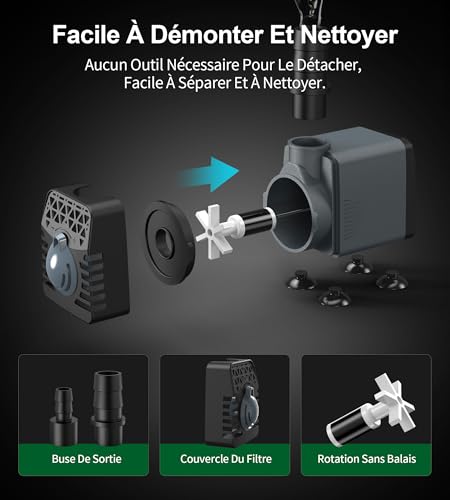 Facile À Démonter Et Nettoyer

Aucun Outil Nécessaire Pour Le Détacher, Facile À Séparer Et À Nettoyer.

Buse De Sortie

Couvercle Du Filtre

Rotation Sans Balais