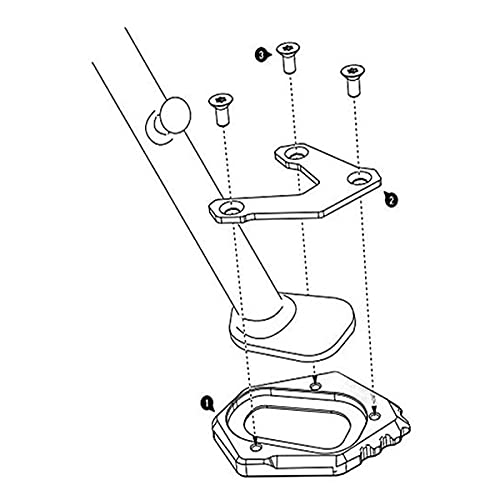 3
2
1