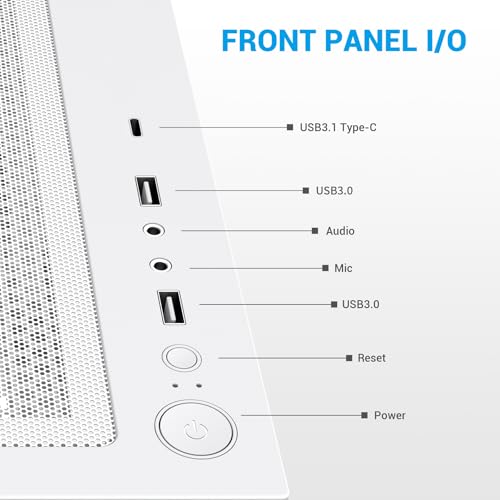 FRONT PANEL I/O

USB3.1 Type-C

USB3.0

Audio

Mic

USB3.0

Reset

Power