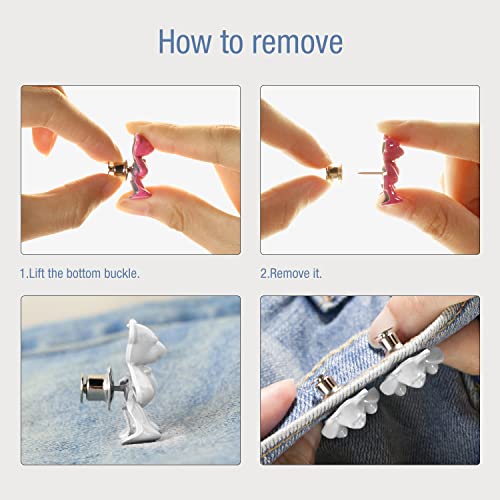 How to remove

1.Lift the bottom buckle.

2.Remove it.