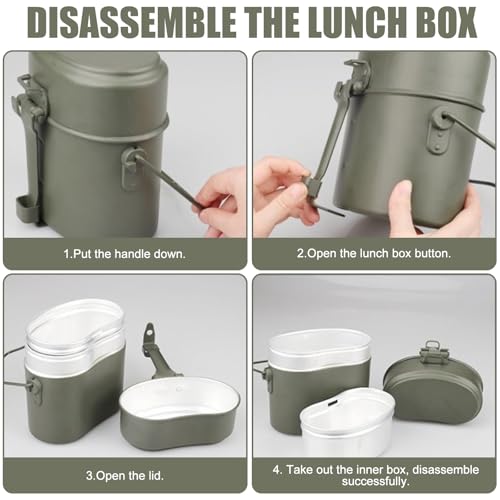 DISASSEMBLE THE LUNCH BOX

1.Put the handle down.

2.Open the lunch box button.

3.Open the lid.

4. Take out the inner box, disassemble successfully.