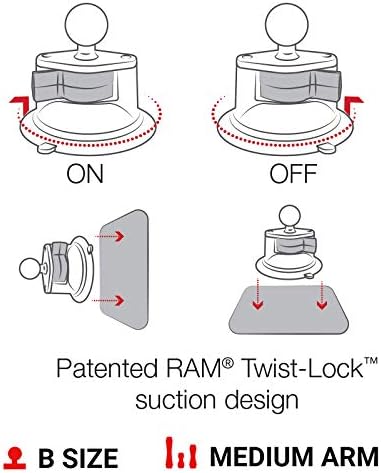 ON

OFF

Patented RAM® Twist-Lock™ suction design

B SIZE

MEDIUM ARM