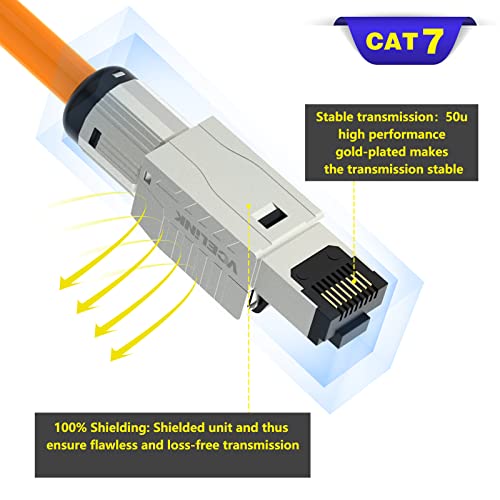 CAT 7

Stable transmission: 50u high performance gold-plated makes the transmission stable

VCELINK

100% Shielding: Shielded unit and thus ensure flawless and loss-free transmission