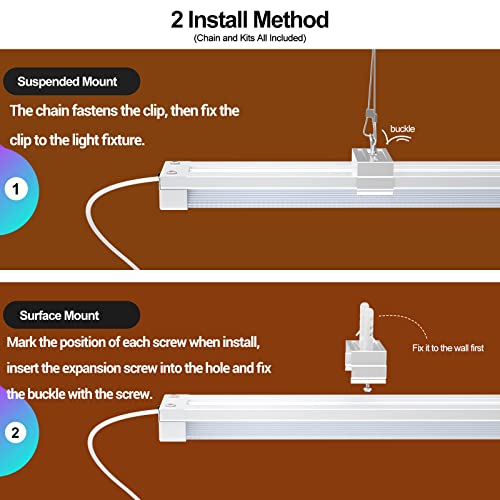 2 Install Method
(Chain and Kits All Included)

Suspended Mount

The chain fastens the clip, then fix the clip to the light fixture.

buckle

1

Surface Mount

Mark the position of each screw when install, insert the expansion screw into the hole and fix the buckle with the screw.

Fix it to the wall first

2