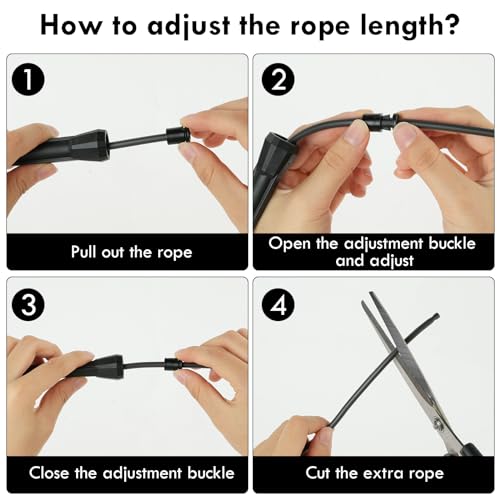 How to adjust the rope length?

1

Pull out the rope

2

Open the adjustment buckle and adjust

3

Close the adjustment buckle

4

Cut the extra rope