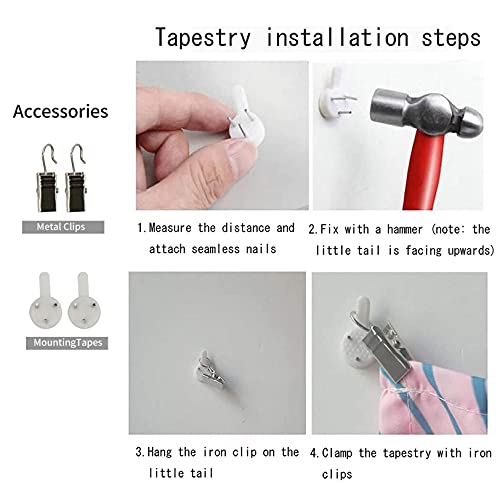 Tapestry installation steps

Accessories

Metal Clips

MountingTapes

1.Measure the distance and attach seamless nails

2.Fix with a hammer (note: the little tail is facing upwards)

3.Hang the iron clip on the little tail

4.Clamp the tapestry with iron clips