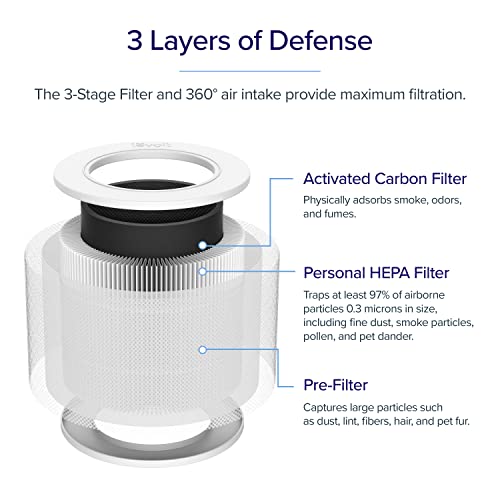 3 Layers of Defense

The 3-Stage Filter and 360° air intake provide maximum filtration.

levoit

Activated Carbon Filter

Physically adsorbs smoke, odors, and fumes.

Personal HEPA Filter

Traps at least 97% of airborne particles 0.3 microns in size, including fine dust, smoke particles, pollen, and pet dander.

Pre-Filter

Captures large particles such as dust, lint, fibers, hair, and pet fur.