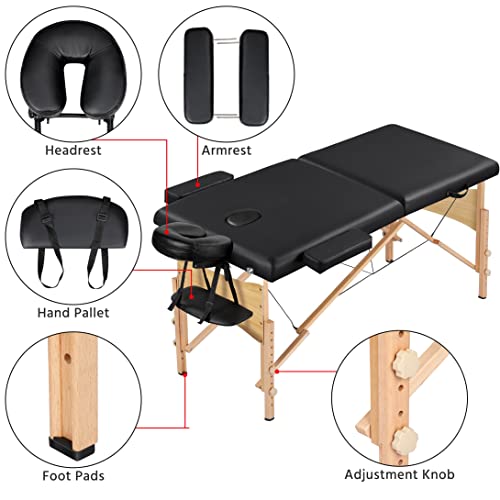 Headrest

Armrest

Hand Pallet

Foot Pads

Adjustment Knob