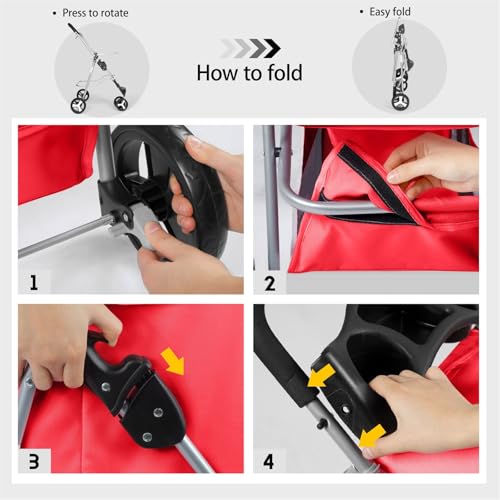 • Press to rotate

How to fold

• Easy fold

1

2

3

4