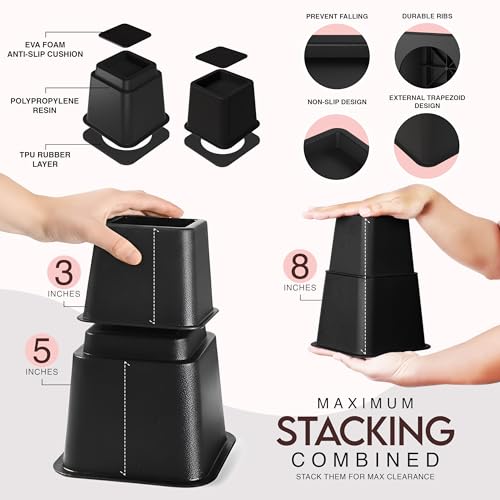 EVA FOAM
ANTI-SLIP CUSHION

POLYPROPYLENE
RESIN

TPU RUBBER
LAYER

PREVENT FALLING

DURABLE RIBS

NON-SLIP DESIGN

EXTERNAL TRAPEZOID
DESIGN

3
INCHES

5
INCHES

8
INCHES

MAXIMUM
STACKING
COMBINED
STACK THEM FOR MAX CLEARANCE