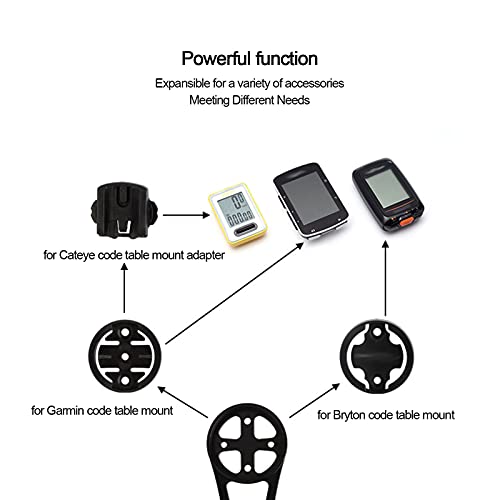 Powerful function

Expansible for a variety of accessories
Meeting Different Needs

for Cateye code table mount adapter

for Garmin code table mount

for Bryton code table mount