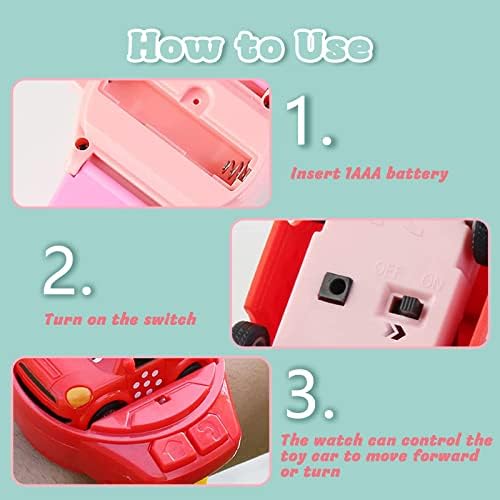 How to Use

1.

Insert 1AAA battery

2.

Turn on the switch

OFF ON

3.

The watch can control the toy car to move forward or turn