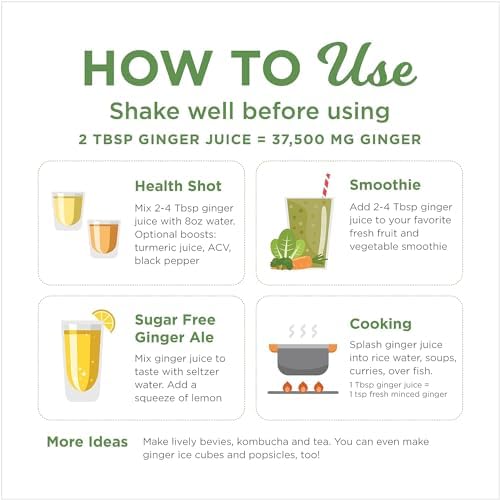 HOW TO Use

Shake well before using

2 TBSP GINGER JUICE = 37,500 MG GINGER

Health Shot

Mix 2-4 Tbsp ginger juice with 8oz water. Optional boosts: turmeric juice, ACV, black pepper

Smoothie

Add 2-4 Tbsp ginger juice to your favorite fresh fruit and vegetable smoothie

Sugar Free Ginger Ale

Mix ginger juice to taste with seltzer water. Add a squeeze of lemon

Cooking

Splash ginger juice into rice water, soups, curries, over fish.

1 Tbsp ginger juice = 1 tsp fresh minced ginger

More Ideas

Make lively bevies, kombucha and tea. You can even make ginger ice cubes and popsicles, too!