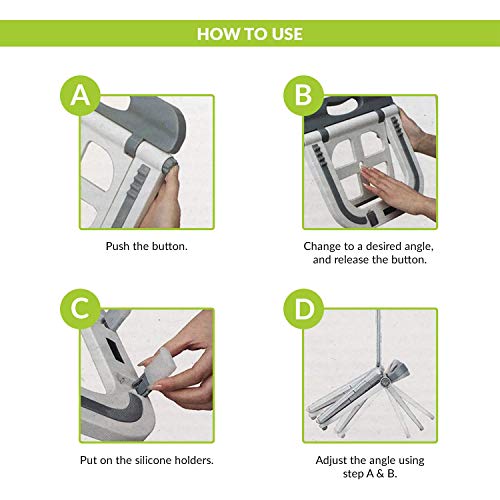 HOW TO USE

A

Push the button.

B

Change to a desired angle, and release the button.

C

Put on the silicone holders.

D

Adjust the angle using step A & B.