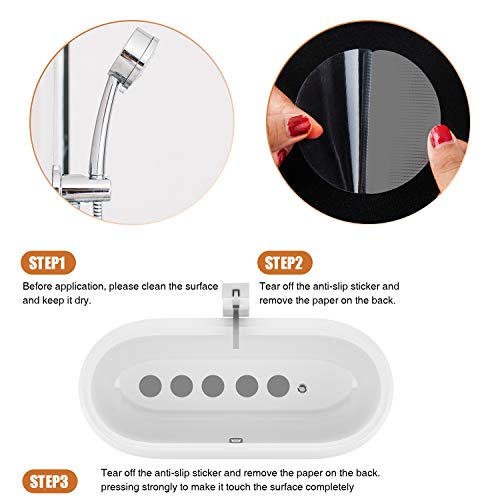 STEP1

Before application, please clean the surface and keep it dry.

STEP2

Tear off the anti-slip sticker and remove the paper on the back.

STEP3

Tear off the anti-slip sticker and remove the paper on the back. pressing strongly to make it touch the surface completely