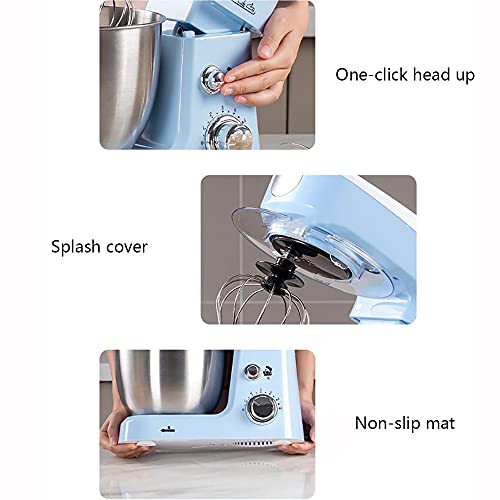 One-click head up

Splash cover

Non-slip mat