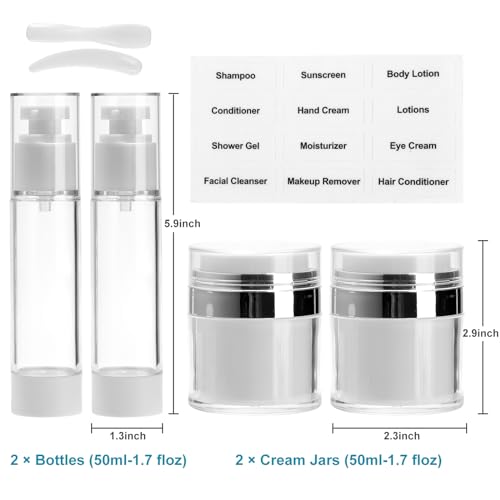 | Shampoo | Sunscreen | Body Lotion |
|---|---|---|
| Conditioner | Hand Cream | Lotions |
| Shower Gel | Moisturizer | Eye Cream |
| Facial Cleanser | Makeup Remover | Hair Conditioner |

5.9inch

2.9inch

1.3inch

2.3inch

2 × Bottles (50ml-1.7 floz)

2 × Cream Jars (50ml-1.7 floz)