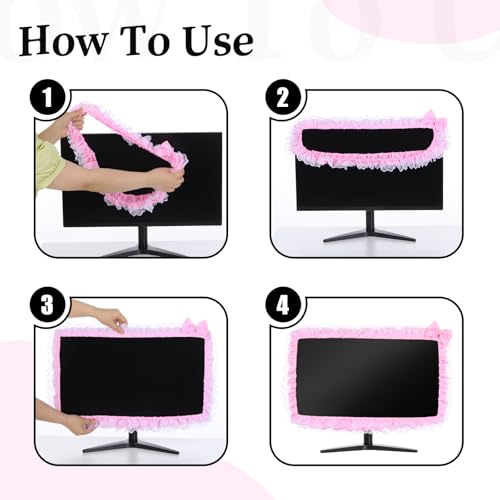 How To Use

1

2

3

4