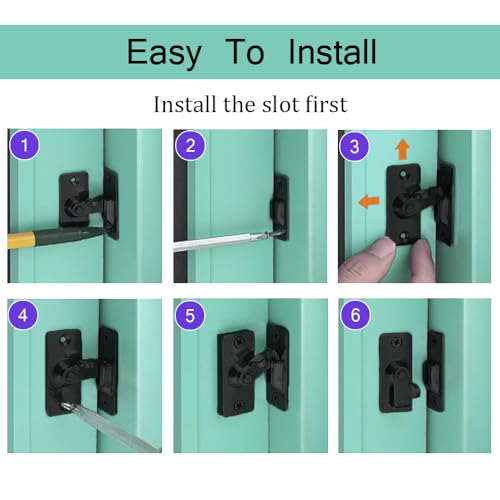 Easy To Install

Install the slot first

1

2

3

4

5

6