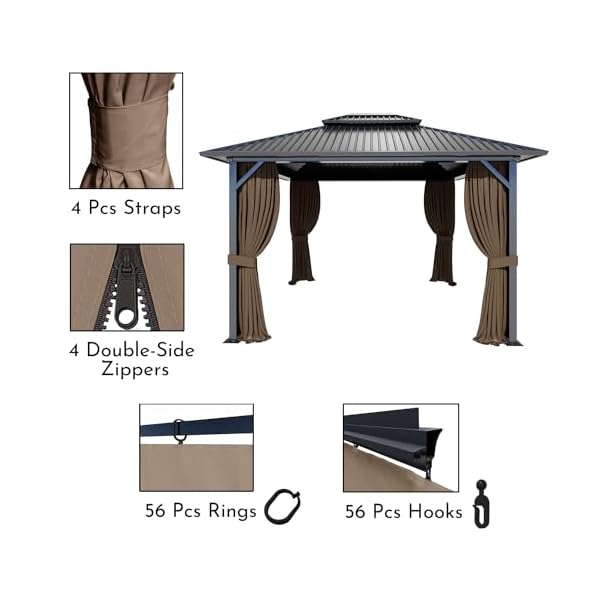 4 Pcs Straps

4 Double-Side Zippers

56 Pcs Rings

56 Pcs Hooks