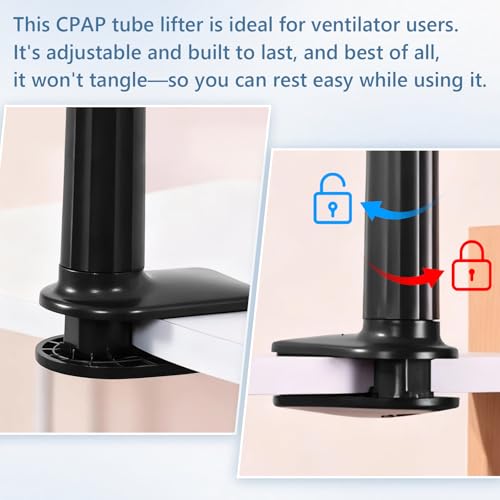 This CPAP tube lifter is ideal for ventilator users. It's adjustable and built to last, and best of all, it won't tangle—so you can rest easy while using it.