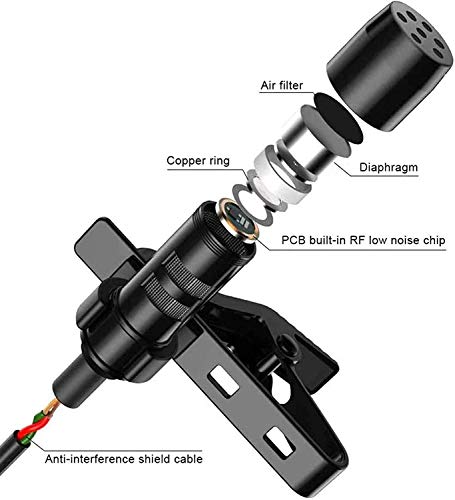 Air filter

Copper ring

Diaphragm

PCB built-in RF low noise chip

Anti-interference shield cable