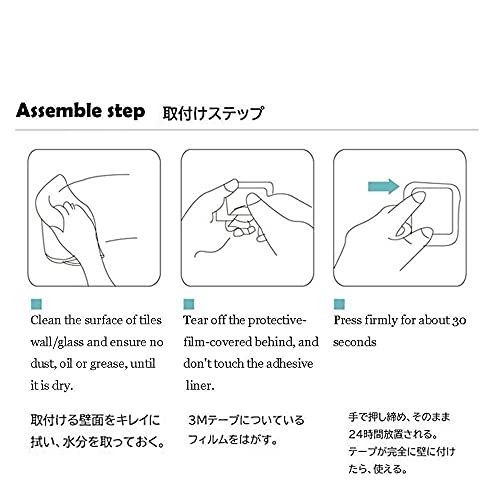 Assemble step 取付けステップ

Clean the surface of tiles wall/glass and ensure no dust, oil or grease, until it is dry.

取付ける壁面をキレイに拭い、水分を取っておく。

Tear off the protective-film-covered behind, and don't touch the adhesive liner.

3Mテープについているフィルムをはがす。

Press firmly for about 30 seconds

手で押し締め、そのまま24時間放置される。テープが完全に壁に付けたら、使える。