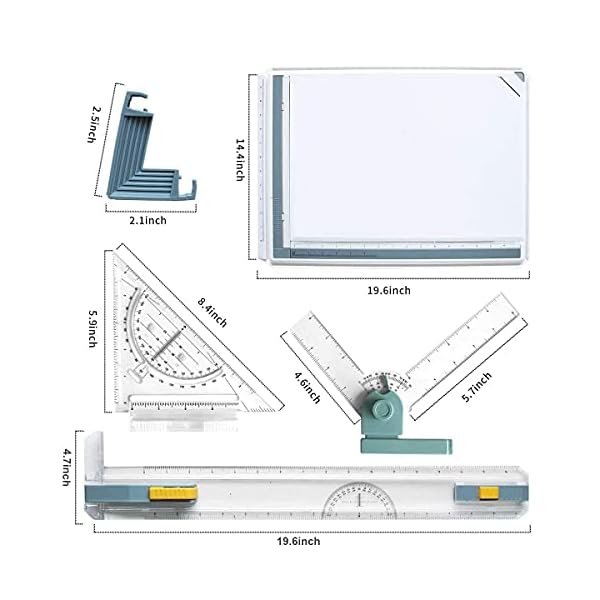 2.5inch

2.1inch

14.4inch

19.6inch

5.9inch

8.4inch

4.6inch

5.7inch

4.7inch

19.6inch