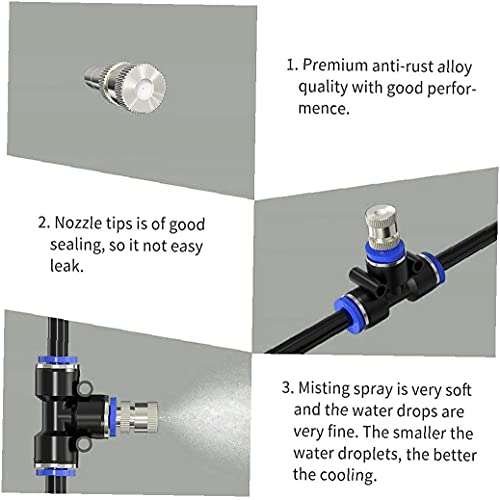 1. Premium anti-rust alloy quality with good performence.

2. Nozzle tips is of good sealing, so it not easy leak.

3. Misting spray is very soft and the water drops are very fine. The smaller the water droplets, the better the cooling.