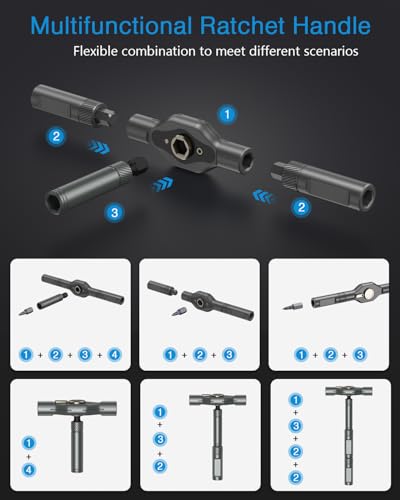 Multifunctional Ratchet Handle

Flexible combination to meet different scenarios

1

2

3

2

1 + 2 + 3 + 4

1 + 2 + 3

1 + 2 + 3

1 + 4

1 + 3 + 2

1 + 3 + 2 + 2