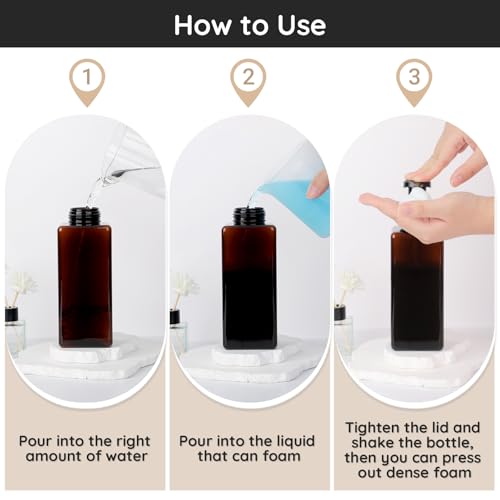 How to Use

1

Pour into the right amount of water

2

Pour into the liquid that can foam

3

Tighten the lid and shake the bottle, then you can press out dense foam