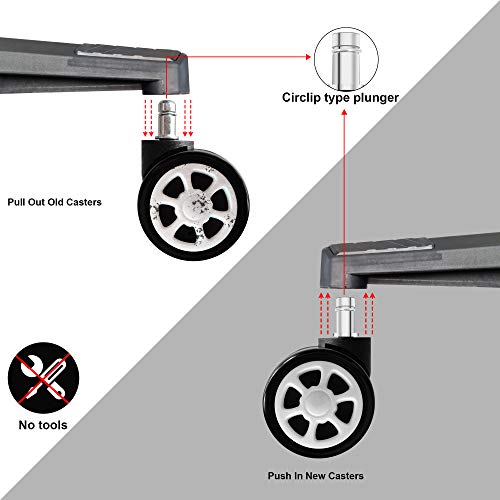 Circlip type plunger

Pull Out Old Casters

No tools

Push In New Casters